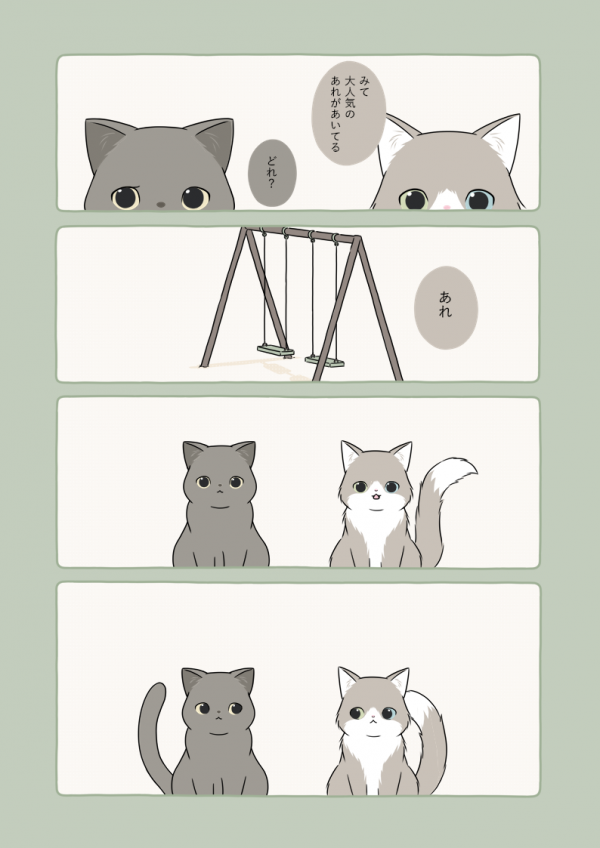 みて
大人気の
あれがあいてる

どれ?

あれ