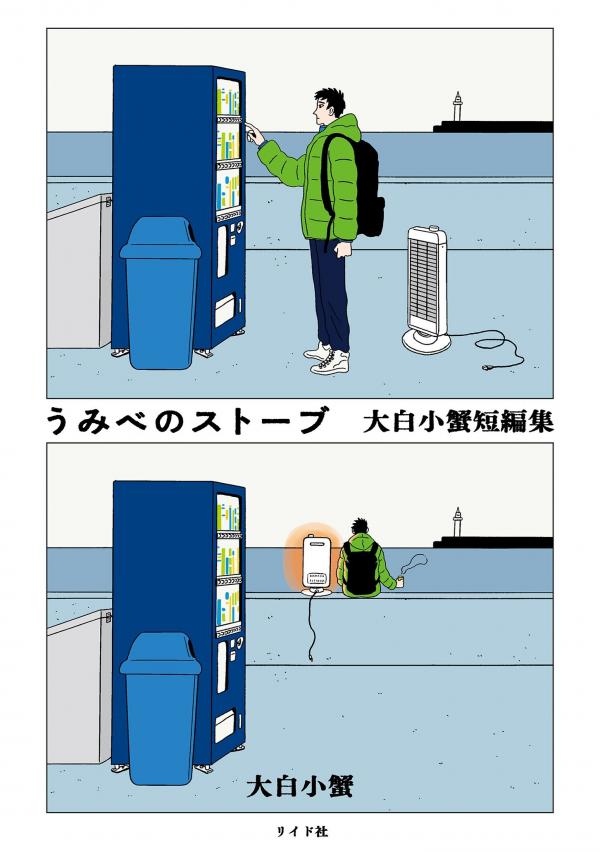 うみべのストーブ　大白小蟹短編集

大白小蟹

リイド社